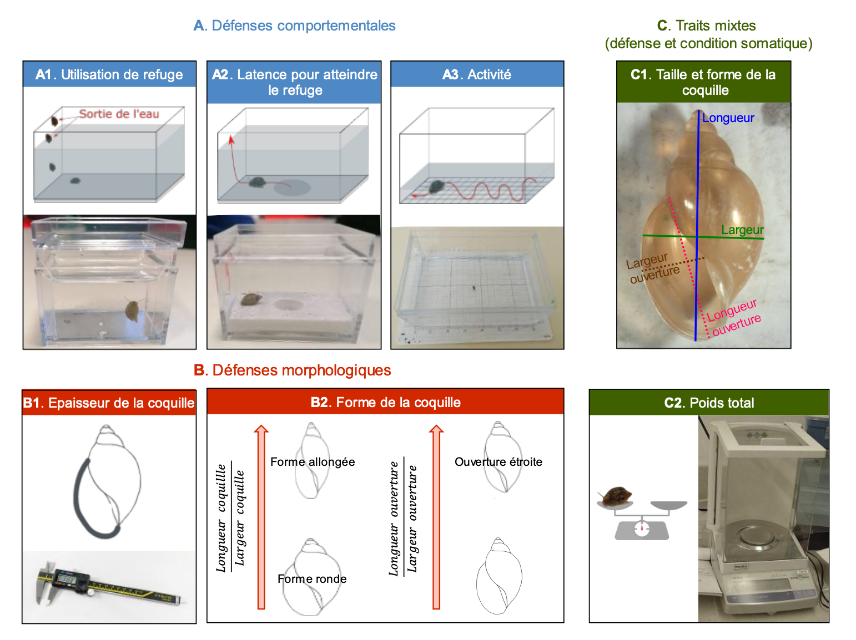 A. Défenses comportementales

A1. Utilisation de refuge

Sortie de l'eau

A2. Latence pour atteindre le refuge

A3. Activité

C. Traits mixtes
(défense et condition somatique)

C1. Taille et forme de la coquille

Longueur

Largeur

Largeur ouverture

Longueur ouverture

B. Défenses morphologiques

B1. Epaisseur de la coquille

B2. Forme de la coquille

$\frac{Longueur\ coquille}{Largeur\ coquille}$

Forme allongée

Forme ronde

$\frac{Longueur\ ouverture}{Largeur\ ouverture}$

Ouverture étroite

C2. Poids total